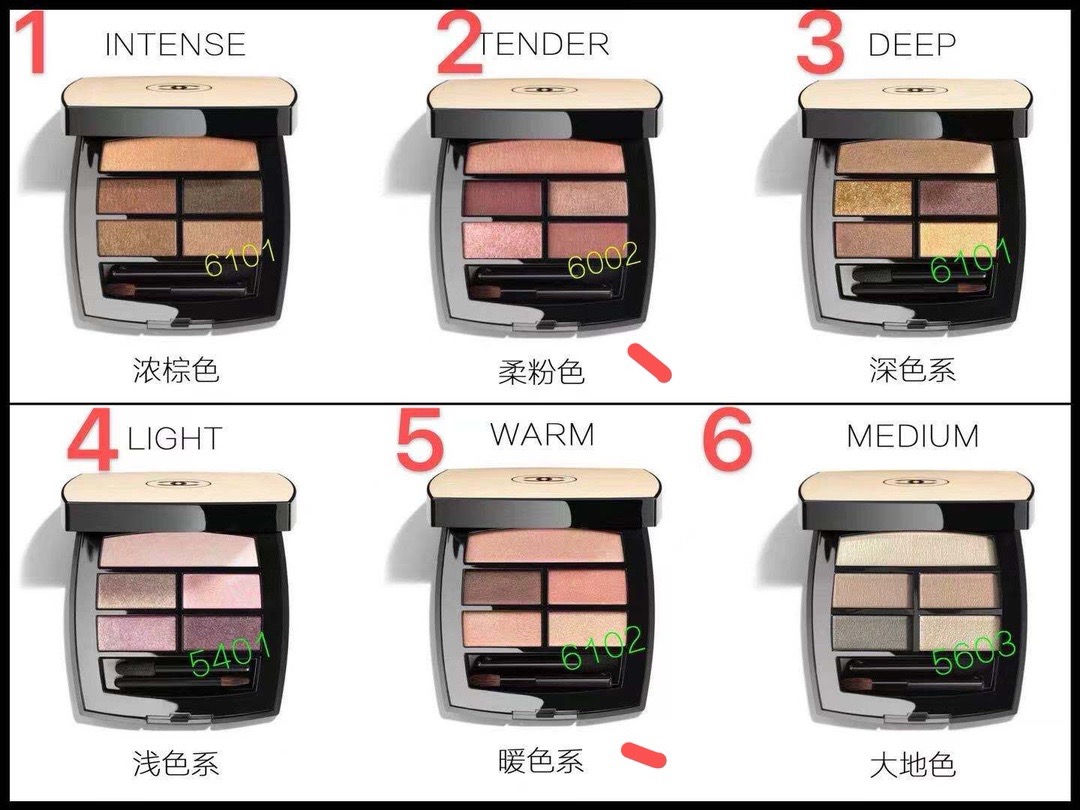 1 INTENSE
6101
浓棕色

2 TENDER
6002
柔粉色

3 DEEP
6101
深色系

4 LIGHT
5401
浅色系

5 WARM
6102
暖色系

6 MEDIUM
5603
大地色